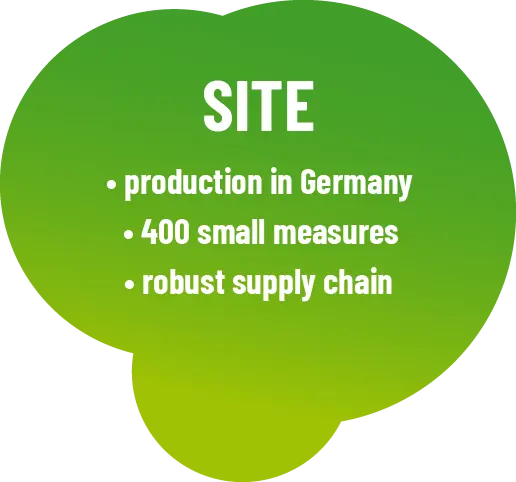 SITE

• production in Germany
• 400 small measures
• robust supply chain